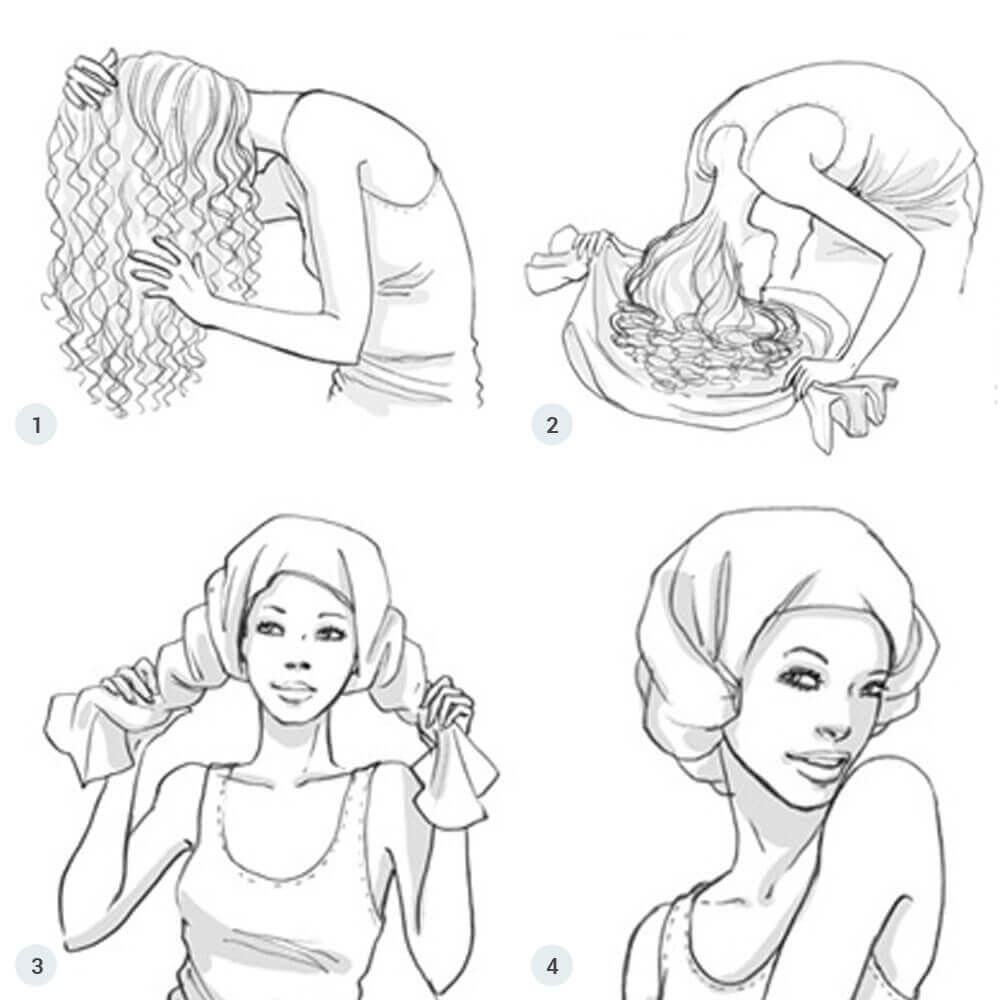 1

2

3

4